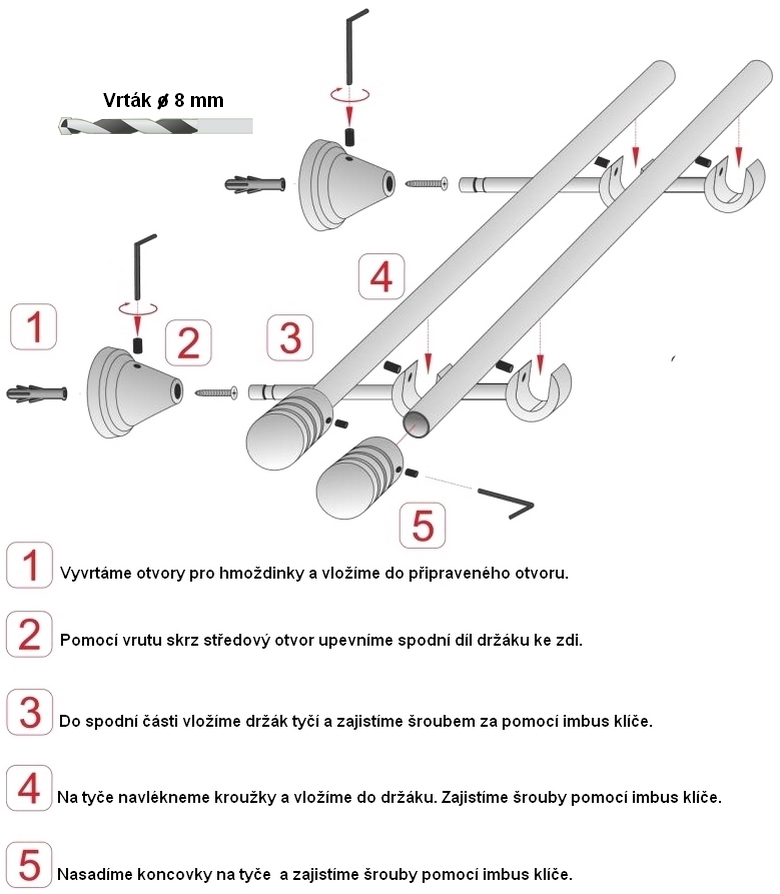 Vrták ø 8 mm

4

1

2

3

5

1 Vyvrtáme otvory pro hmoždinky a vložíme do připraveného otvoru.

2 Pomocí vrutu skrz středový otvor upevníme spodní díl držáku ke zdi.

3 Do spodní části vložíme držák tyčí a zajistíme šroubem za pomocí imbus klíče.

4 Na tyče navlékneme kroužky a vložíme do držáku. Zajistíme šrouby pomocí imbus klíče.

5 Nasadíme koncovky na tyče a zajistíme šrouby pomocí imbus klíče.